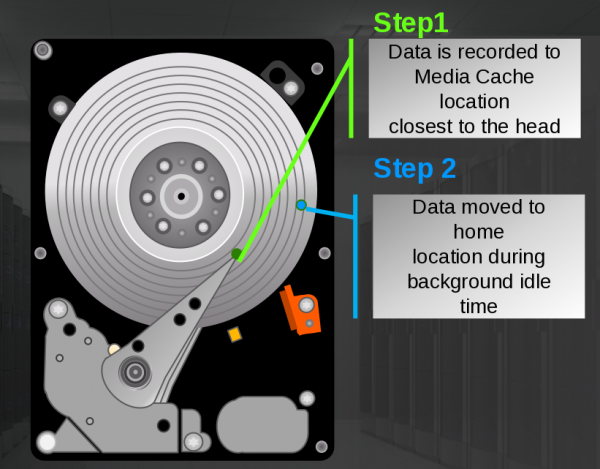 Step1

Data is recorded to Media Cache location closest to the head

Step 2

Data moved to home location during background idle time